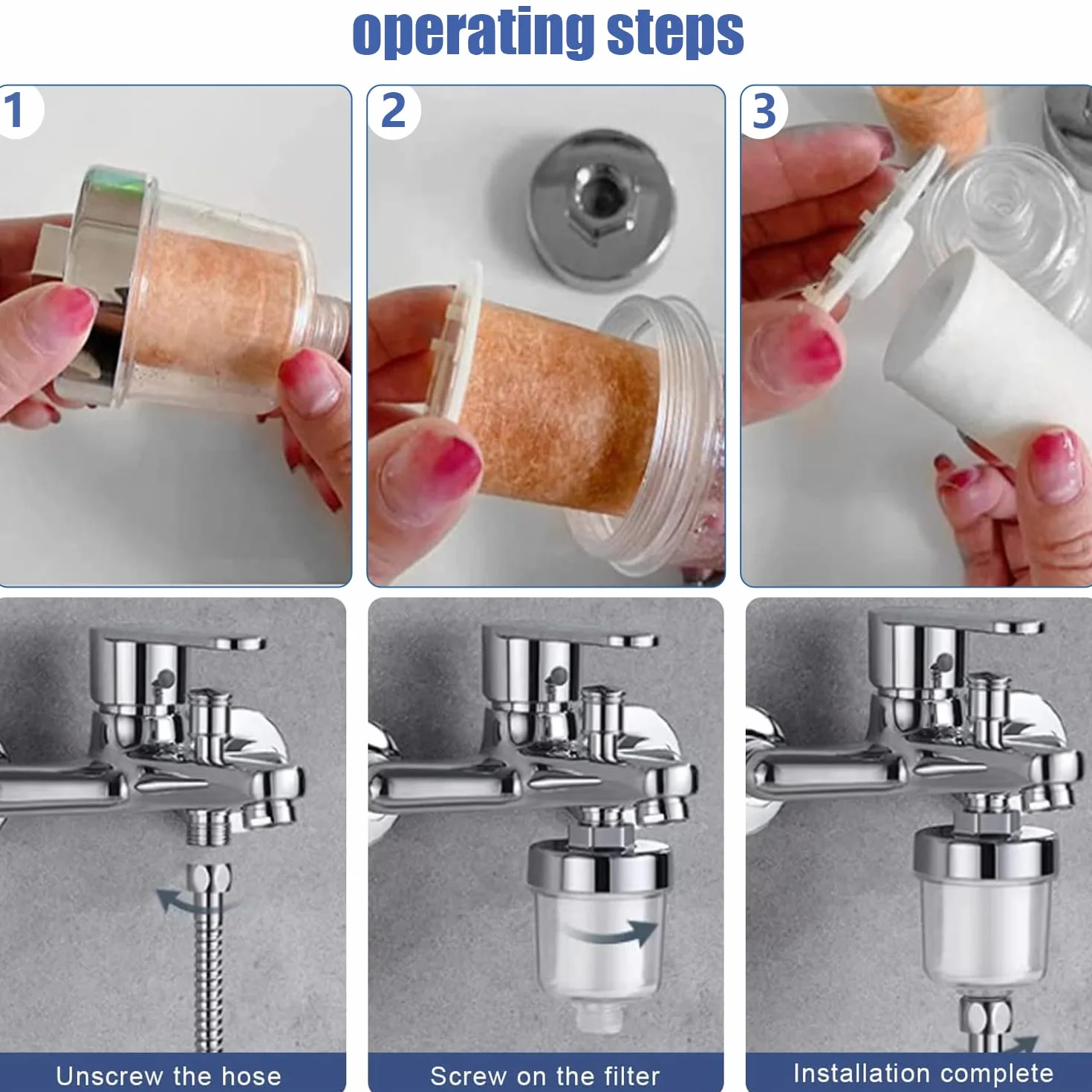 operating steps

1

2

3

Unscrew the hose

Screw on the filter

Installation complete