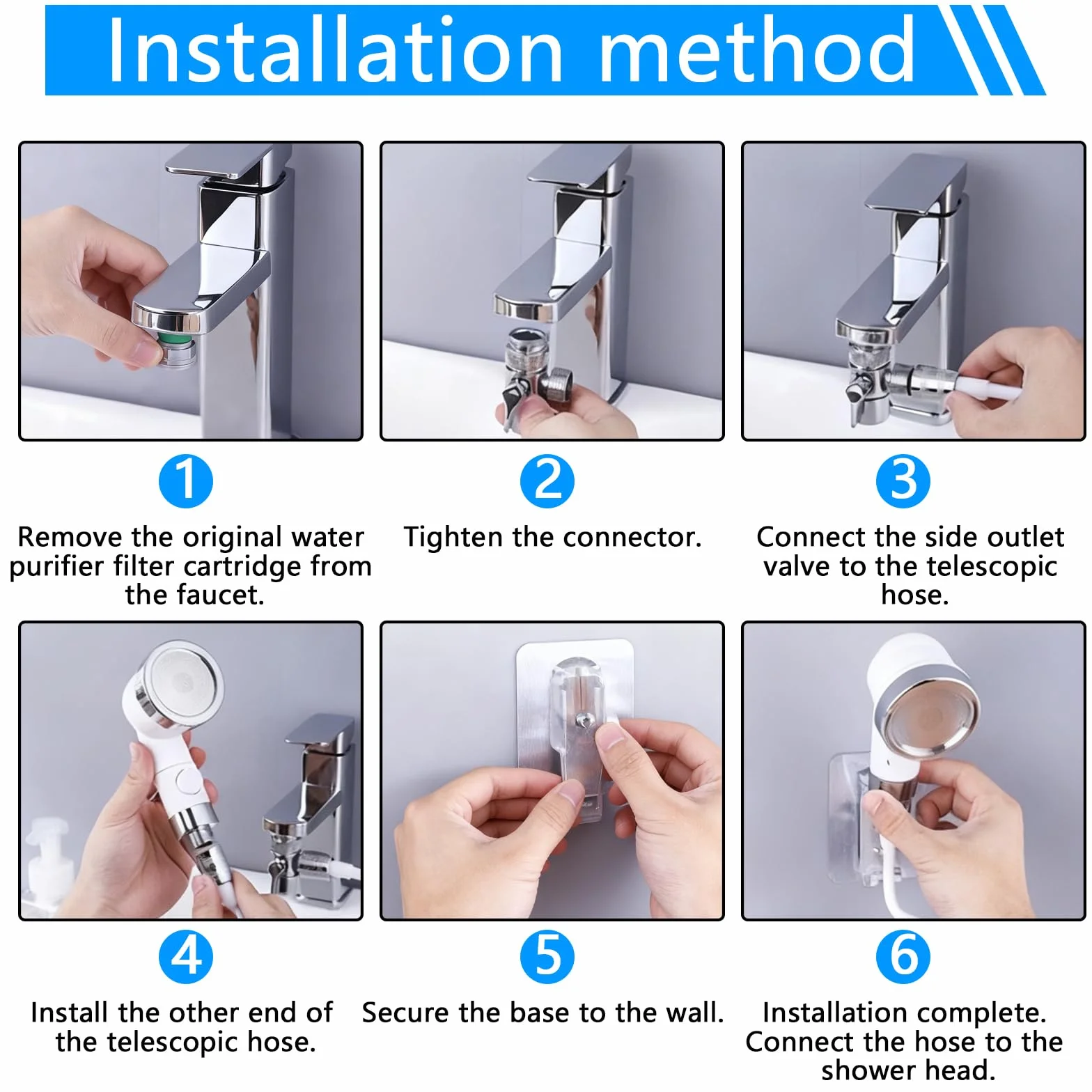 Installation method

1

Remove the original water purifier filter cartridge from the faucet.

2

Tighten the connector.

3

Connect the side outlet valve to the telescopic hose.

4

Install the other end of the telescopic hose.

5

Secure the base to the wall.

6

Installation complete. Connect the hose to the shower head.