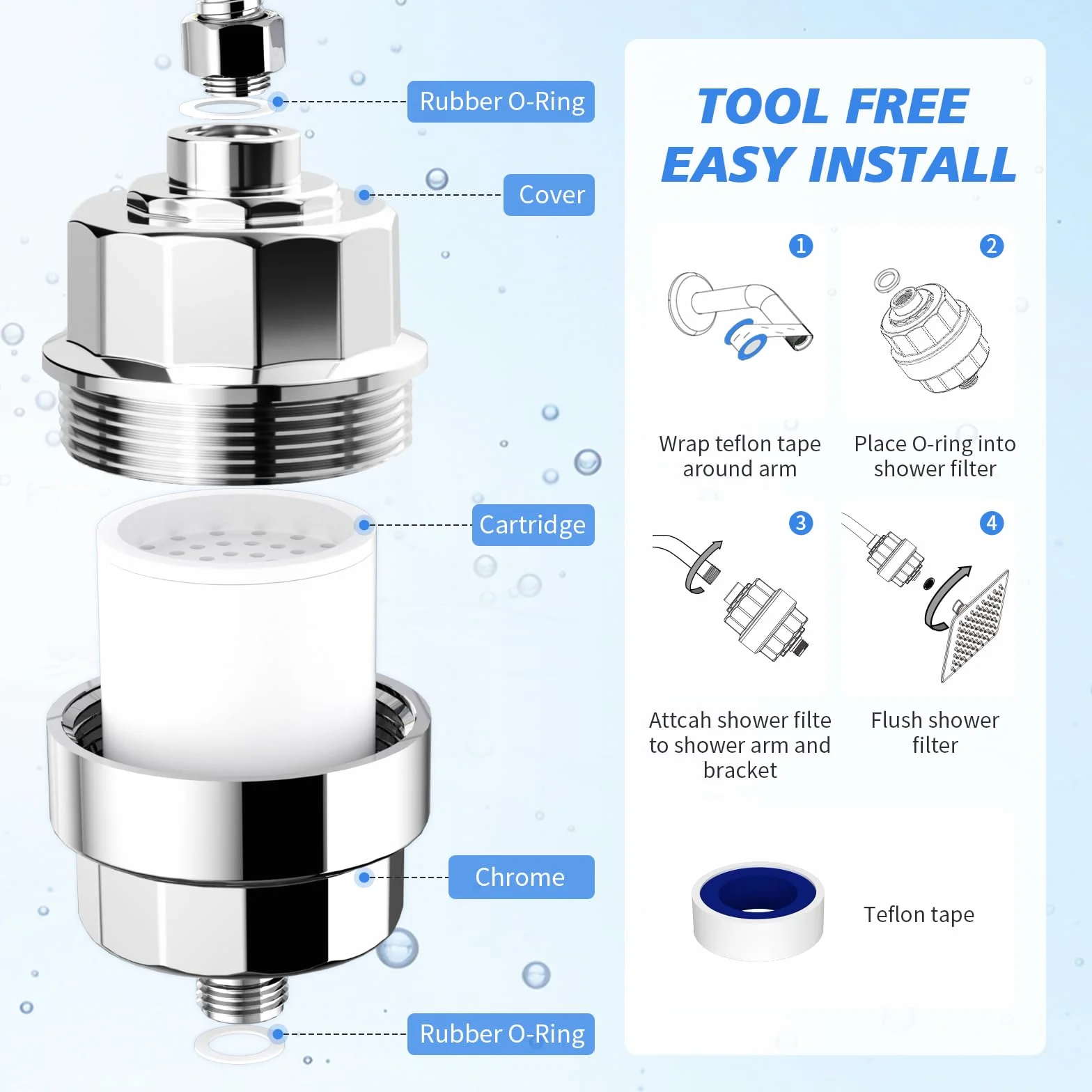 Rubber O-Ring

Cover

Cartridge

Chrome

Rubber O-Ring

TOOL FREE
EASY INSTALL

1

Wrap teflon tape around arm

2

Place O-ring into shower filter

3

Attcah shower filte to shower arm and bracket

4

Flush shower filter

Teflon tape