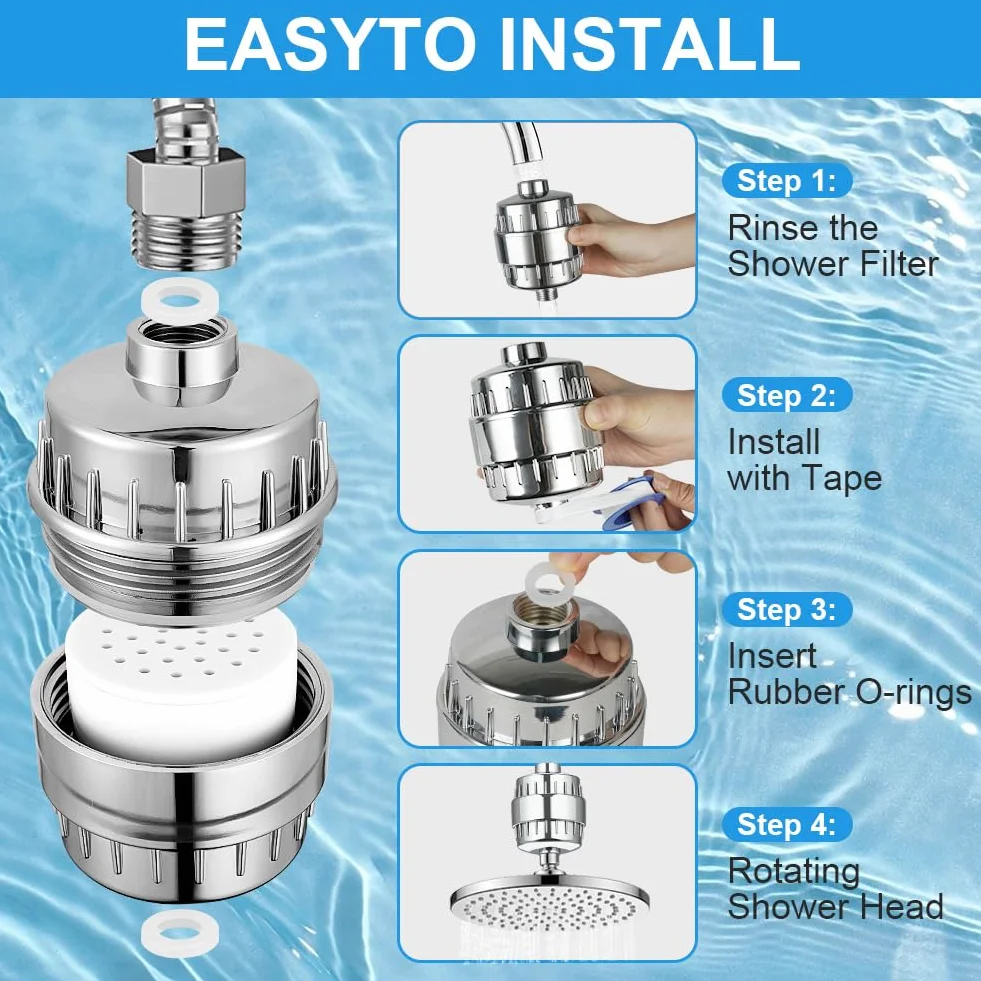 EASYTO INSTALL

Step 1:
Rinse the Shower Filter

Step 2:
Install with Tape

Step 3:
Insert Rubber O-rings

Step 4:
Rotating Shower Head