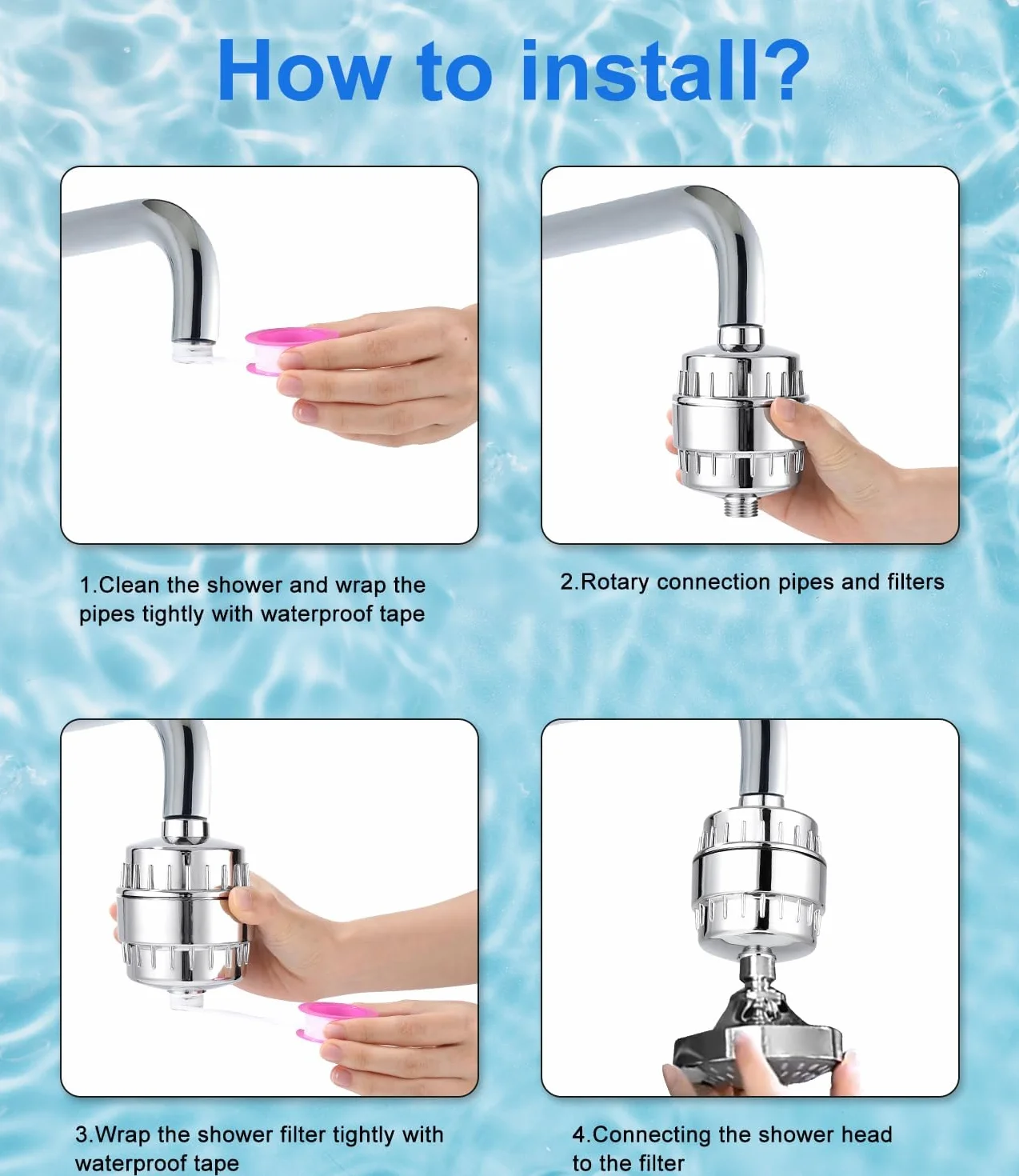 How to install?

1.Clean the shower and wrap the pipes tightly with waterproof tape

2.Rotary connection pipes and filters

3.Wrap the shower filter tightly with waterproof tape

4.Connecting the shower head to the filter