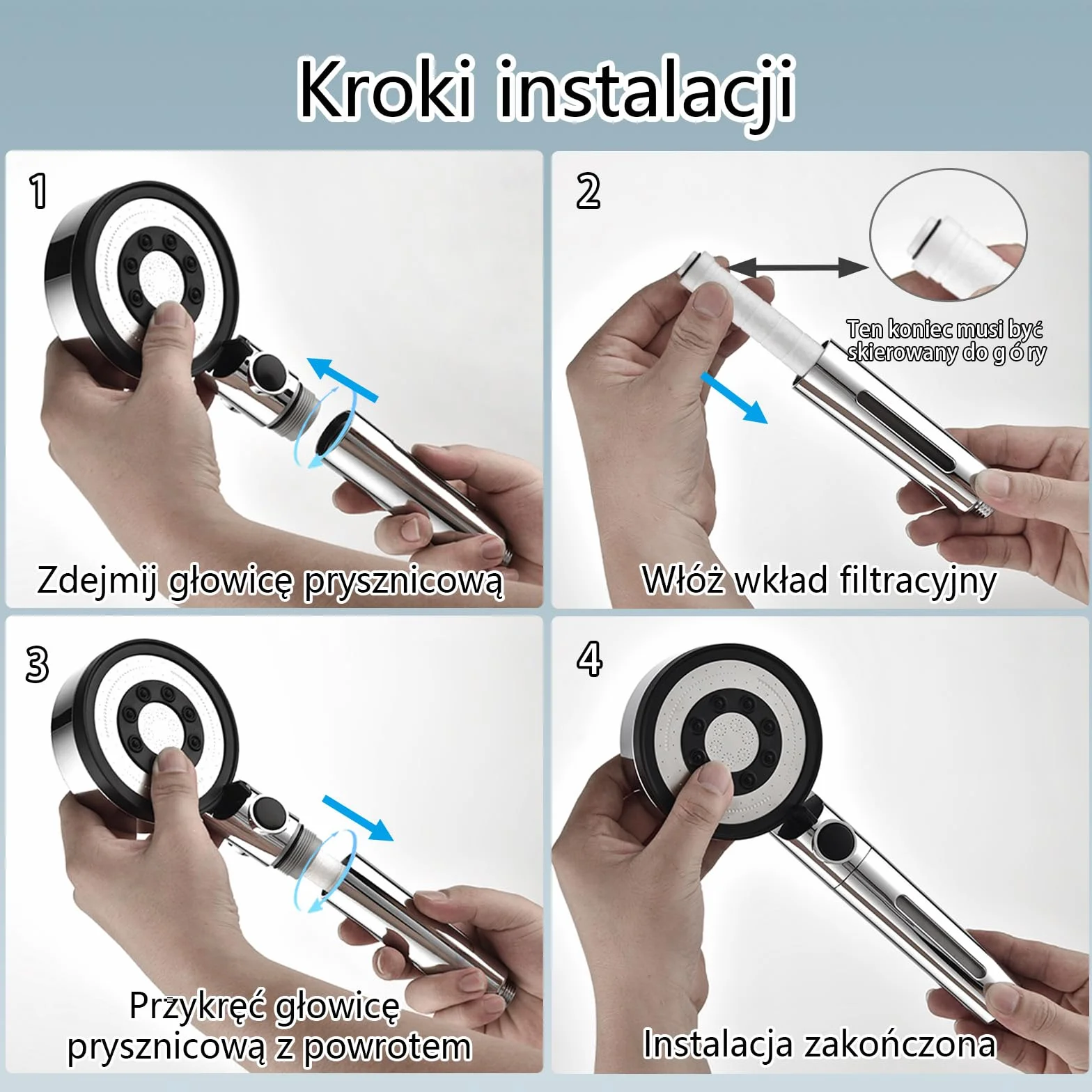 Kroki instalacji

1

Zdejmij głowicę prysznicową

2

Ten koniec musi być skierowany do g ó ry

Włóż wkład filtracyjny

3

Przykręć głowicę prysznicową z powrotem

4

Instalacja zakończona