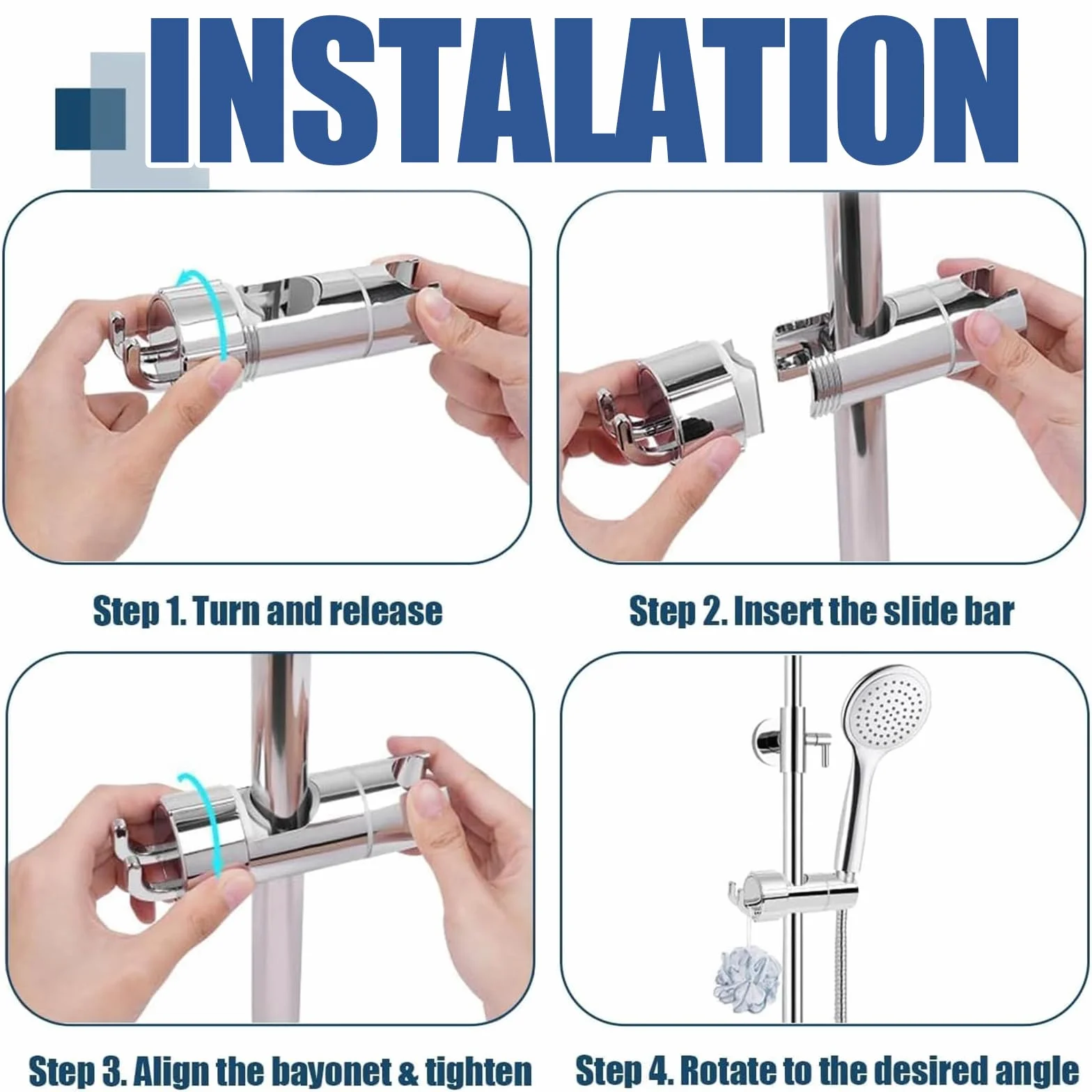 INSTALATION

Step 1. Turn and release

Step 2. Insert the slide bar

Step 3. Align the bayonet & tighten

Step 4. Rotate to the desired angle