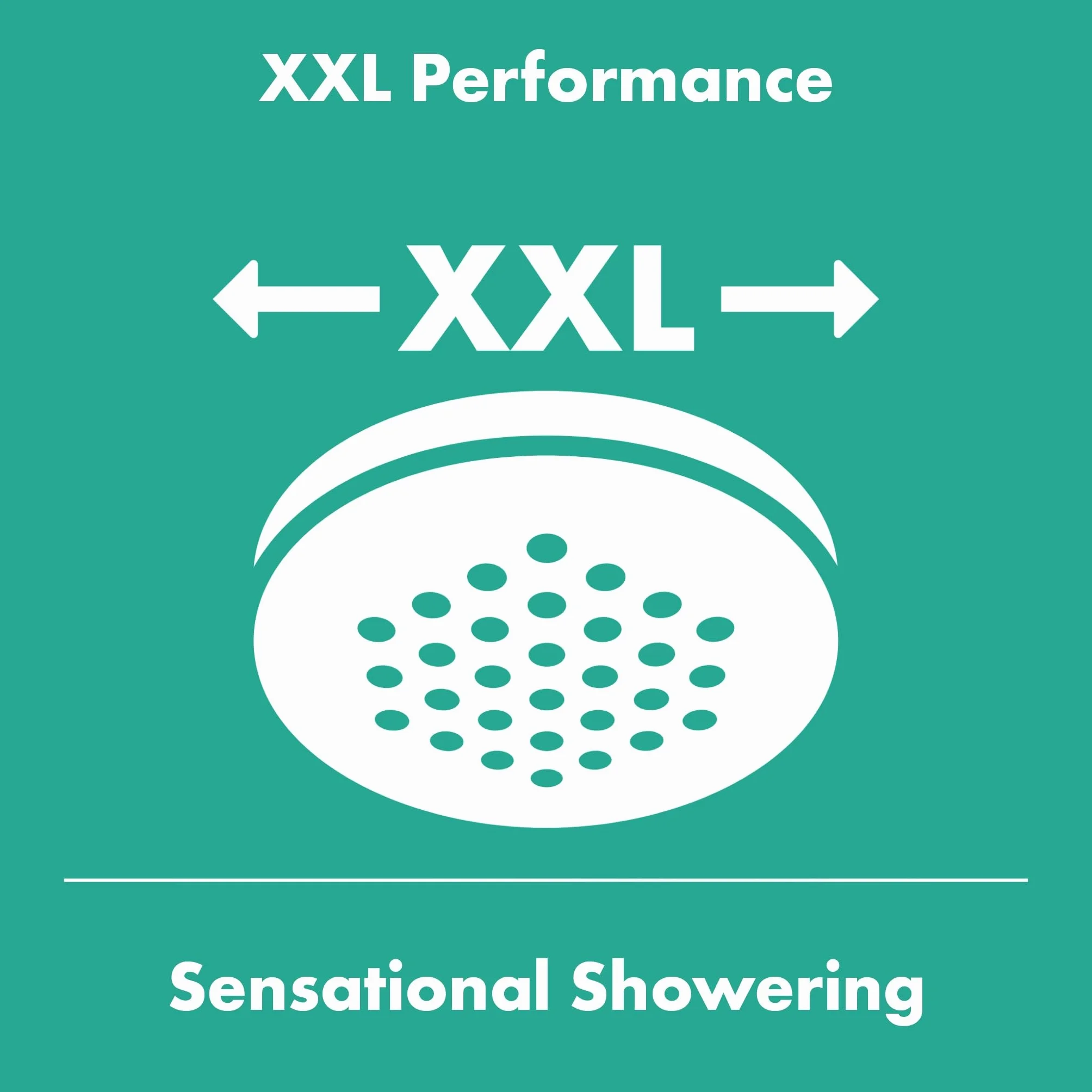 XXL Performance

← XXL →

Sensational Showering