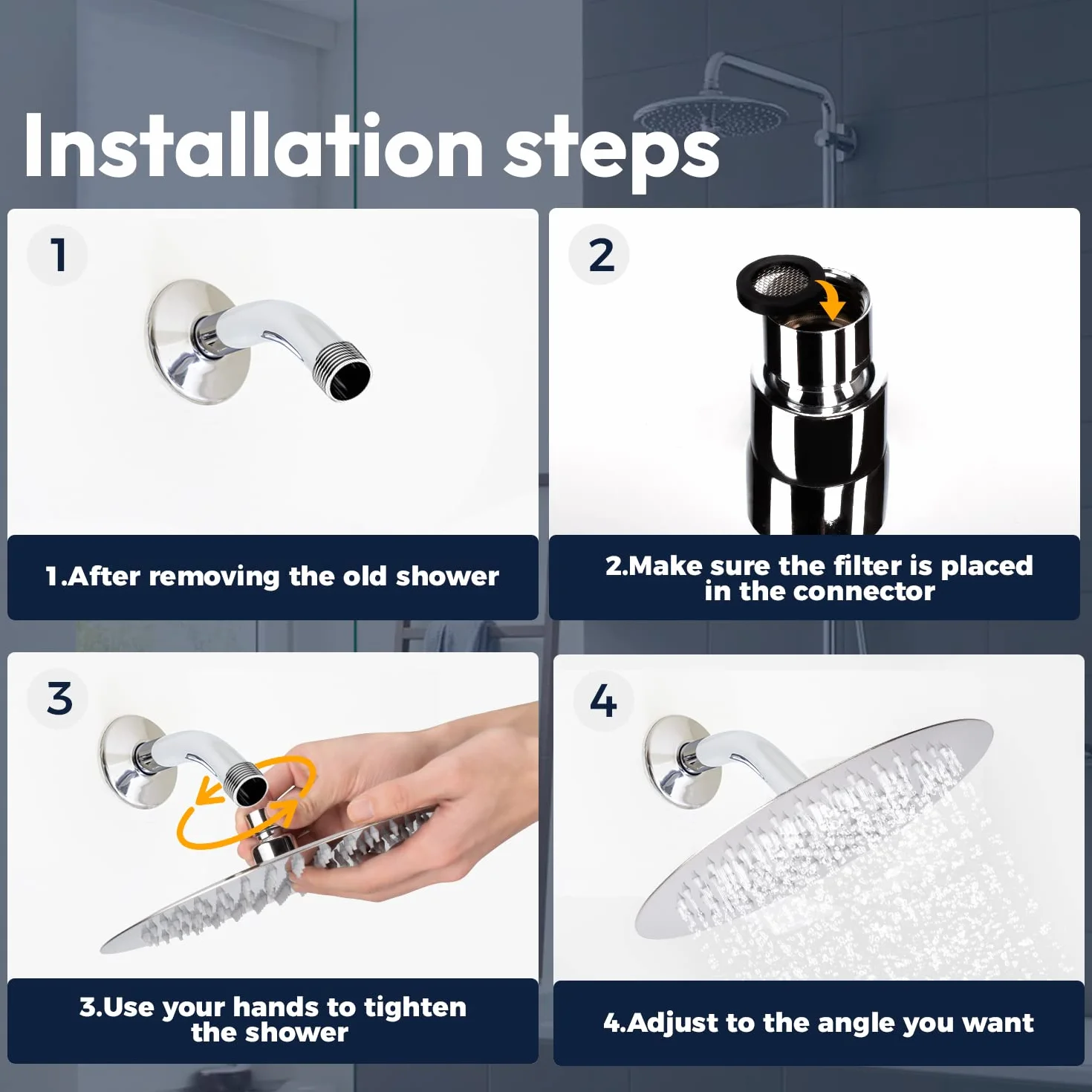 Installation steps

1

1.After removing the old shower

2

2.Make sure the filter is placed in the connector

3

3.Use your hands to tighten the shower

4

4.Adjust to the angle you want