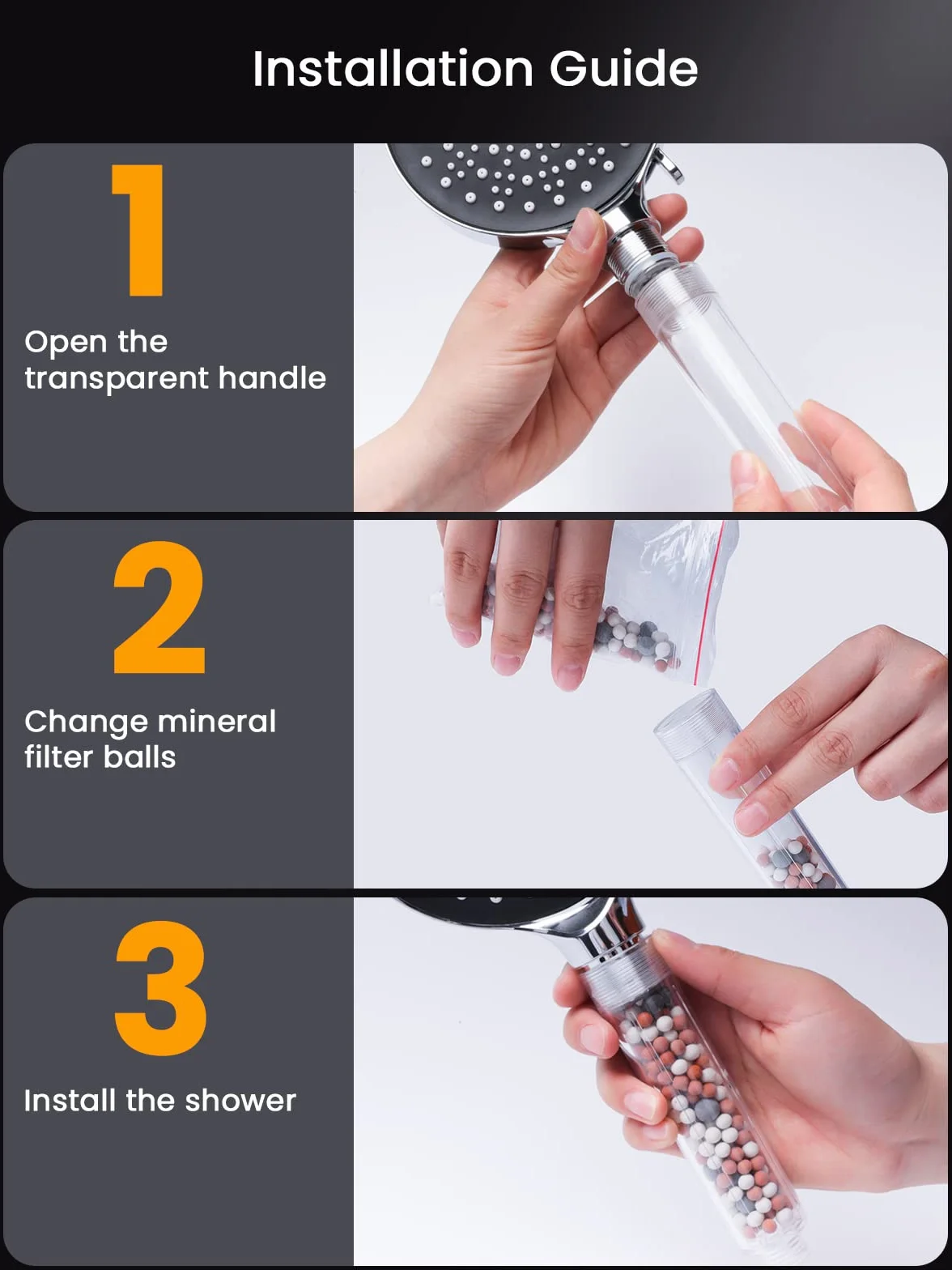 Installation Guide

1

Open the transparent handle

2

Change mineral filter balls

3

Install the shower