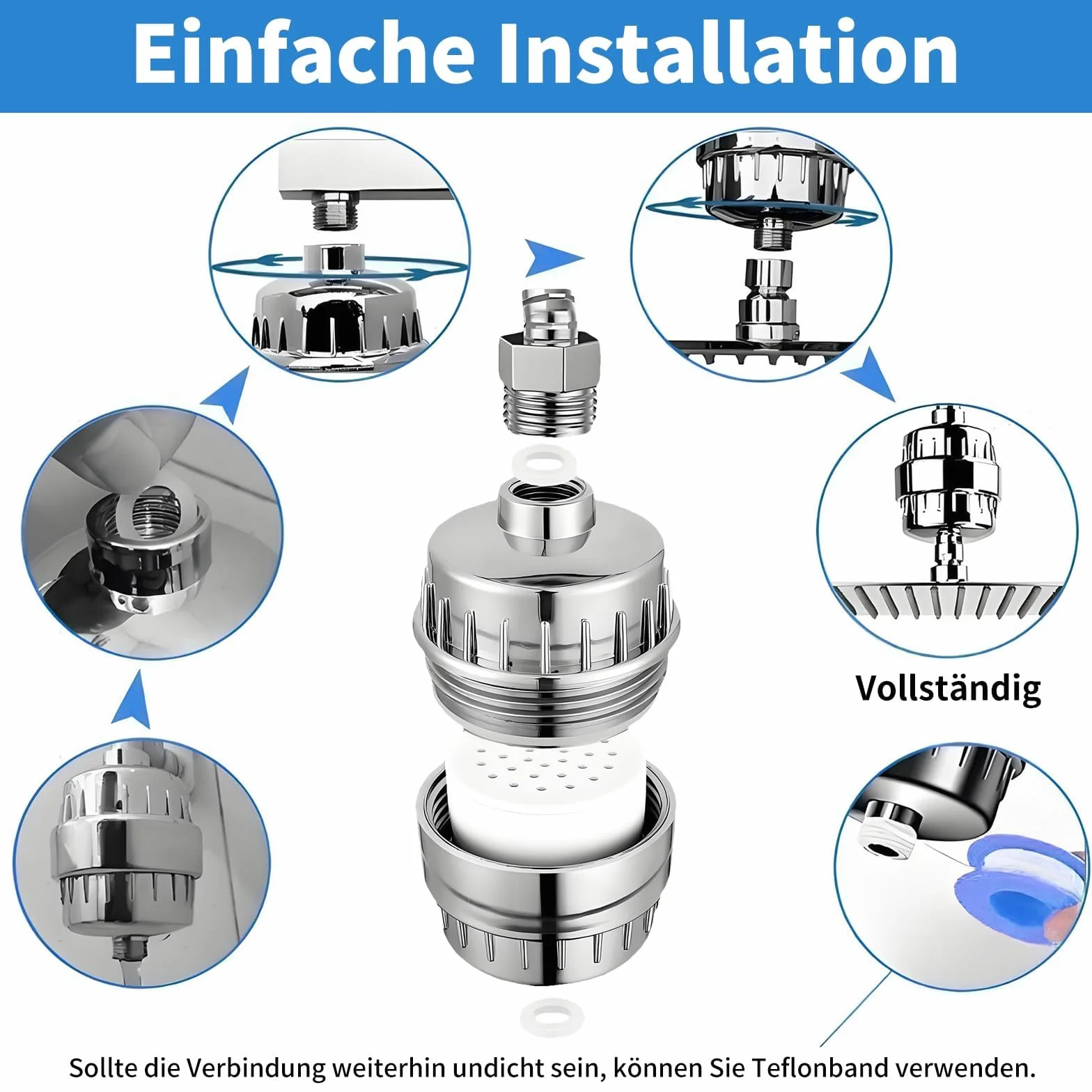 Einfache Installation

Vollständig

Sollte die Verbindung weiterhin undicht sein, können Sie Teflonband verwenden.