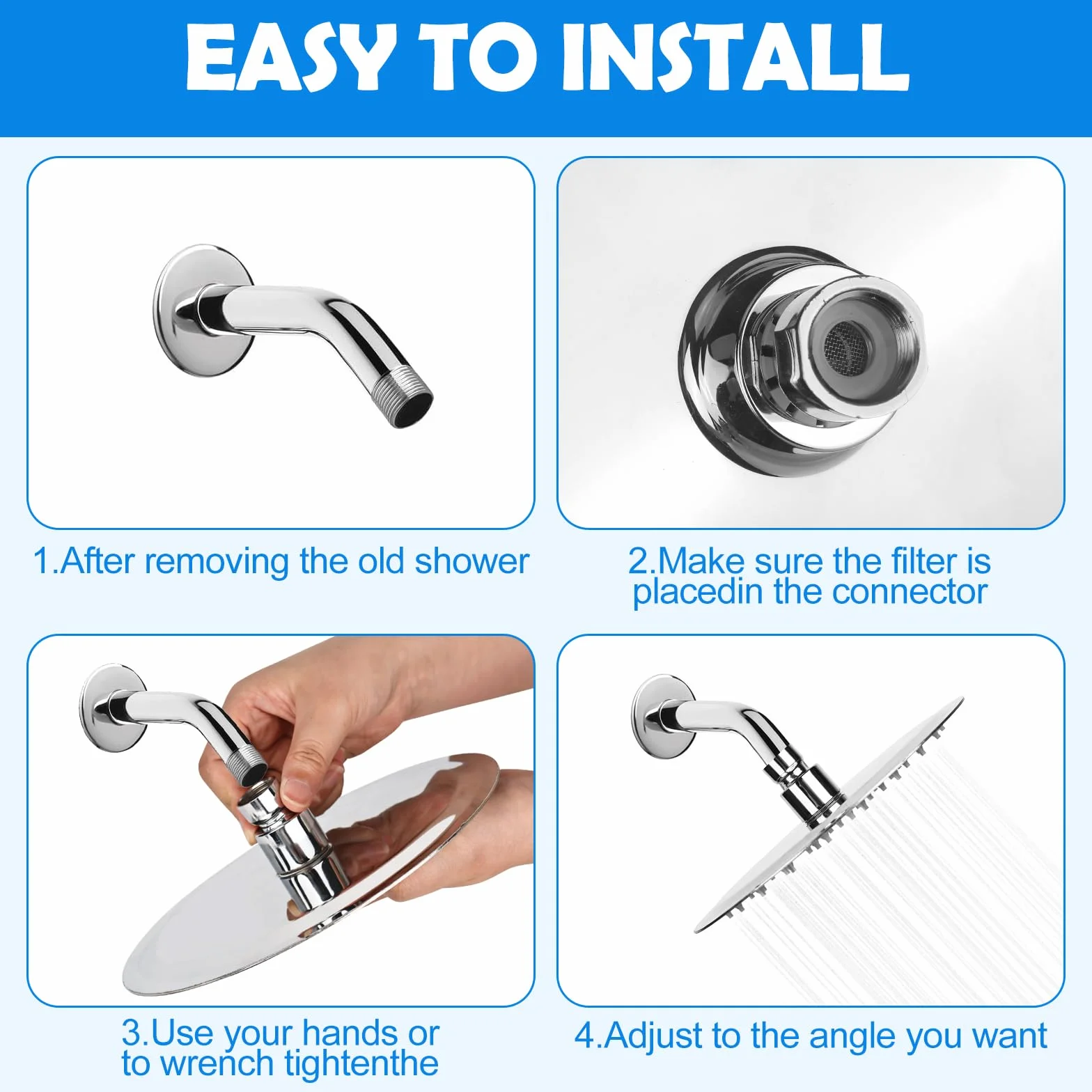 EASY TO INSTALL

1.After removing the old shower

2.Make sure the filter is placedin the connector

3.Use your hands or to wrench tightenthe

4.Adjust to the angle you want