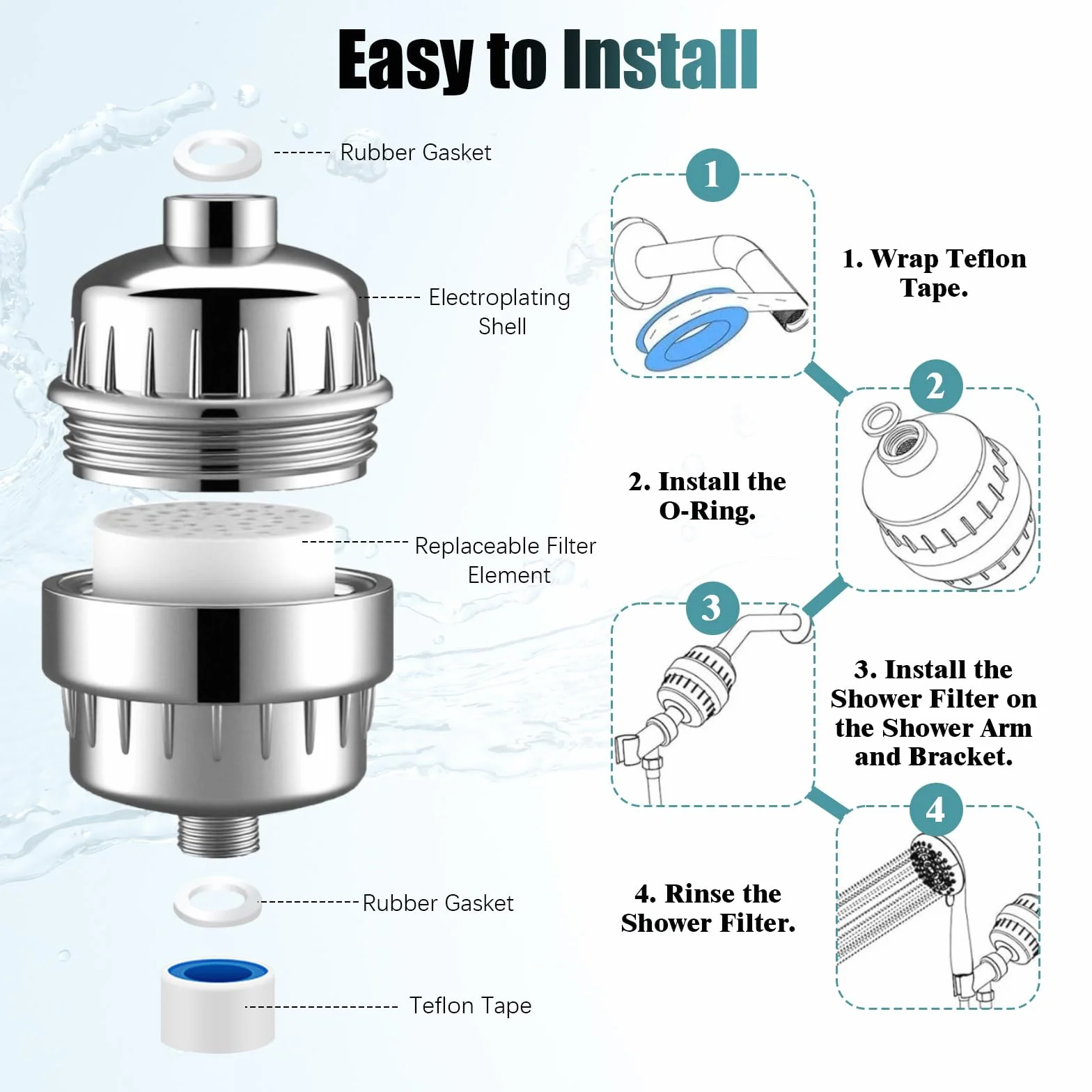 Easy to Install

Rubber Gasket

Electroplating Shell

Replaceable Filter Element

Rubber Gasket

Teflon Tape

1

1. Wrap Teflon Tape.

2

2. Install the O-Ring.

3

3. Install the Shower Filter on the Shower Arm and Bracket.

4

4. Rinse the Shower Filter.