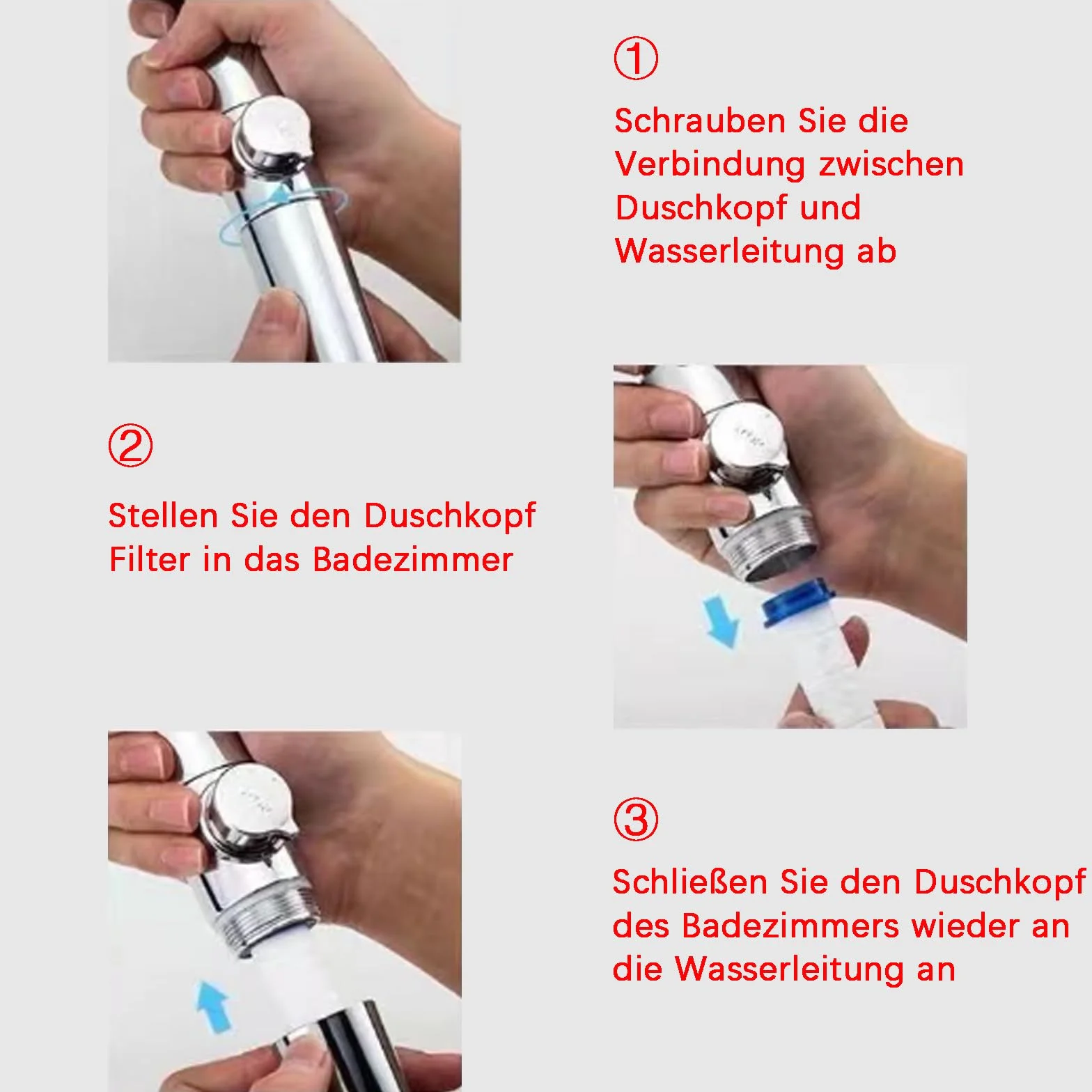 ①

Schrauben Sie die Verbindung zwischen Duschkopf und Wasserleitung ab

②

Stellen Sie den Duschkopf Filter in das Badezimmer

③

Schließen Sie den Duschkopf des Badezimmers wieder an die Wasserleitung an