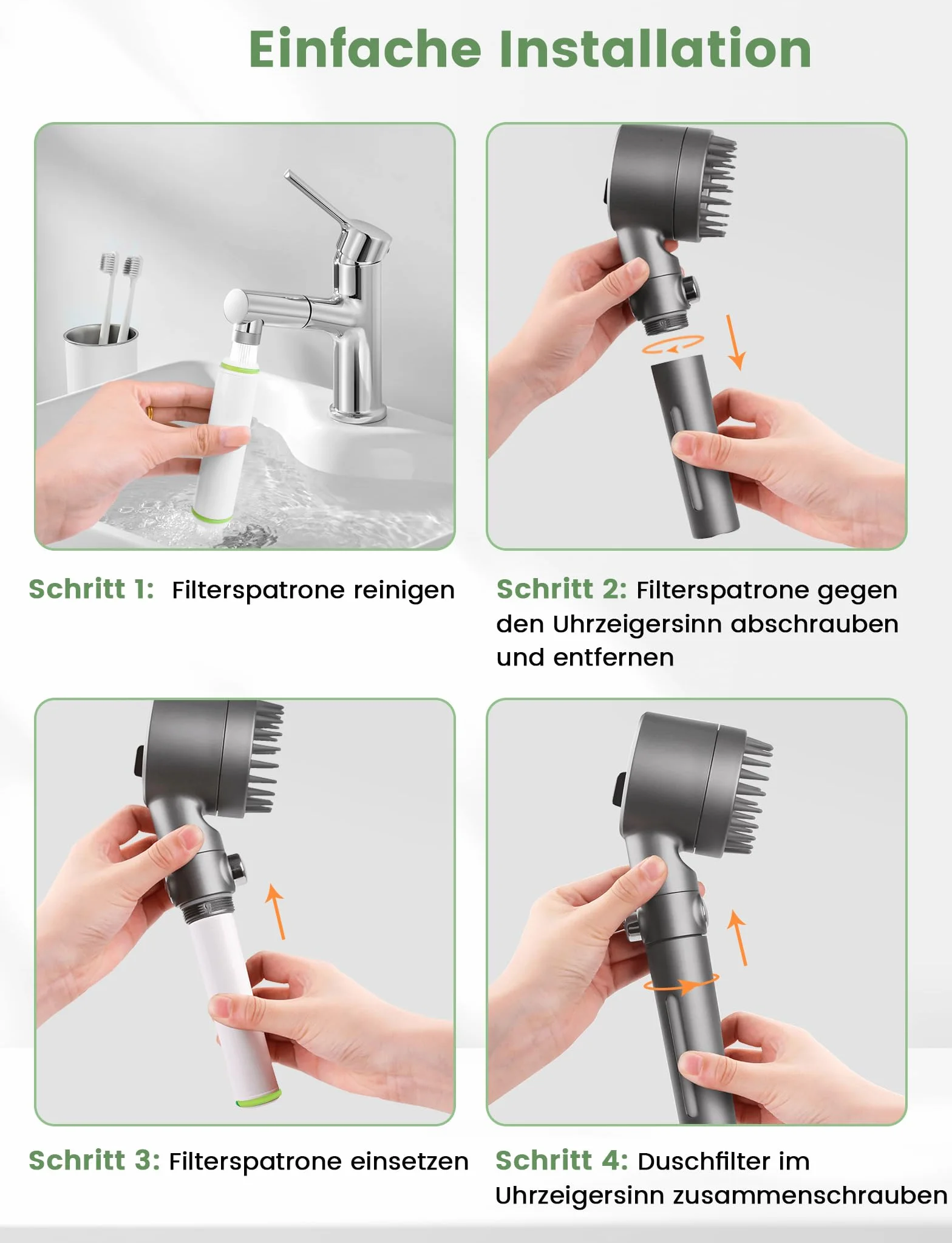 Einfache Installation

Schritt 1: Filterspatrone reinigen

Schritt 2: Filterspatrone gegen den Uhrzeigersinn abschrauben und entfernen

Schritt 3: Filterspatrone einsetzen

Schritt 4: Duschfilter im Uhrzeigersinn zusammenschrauben