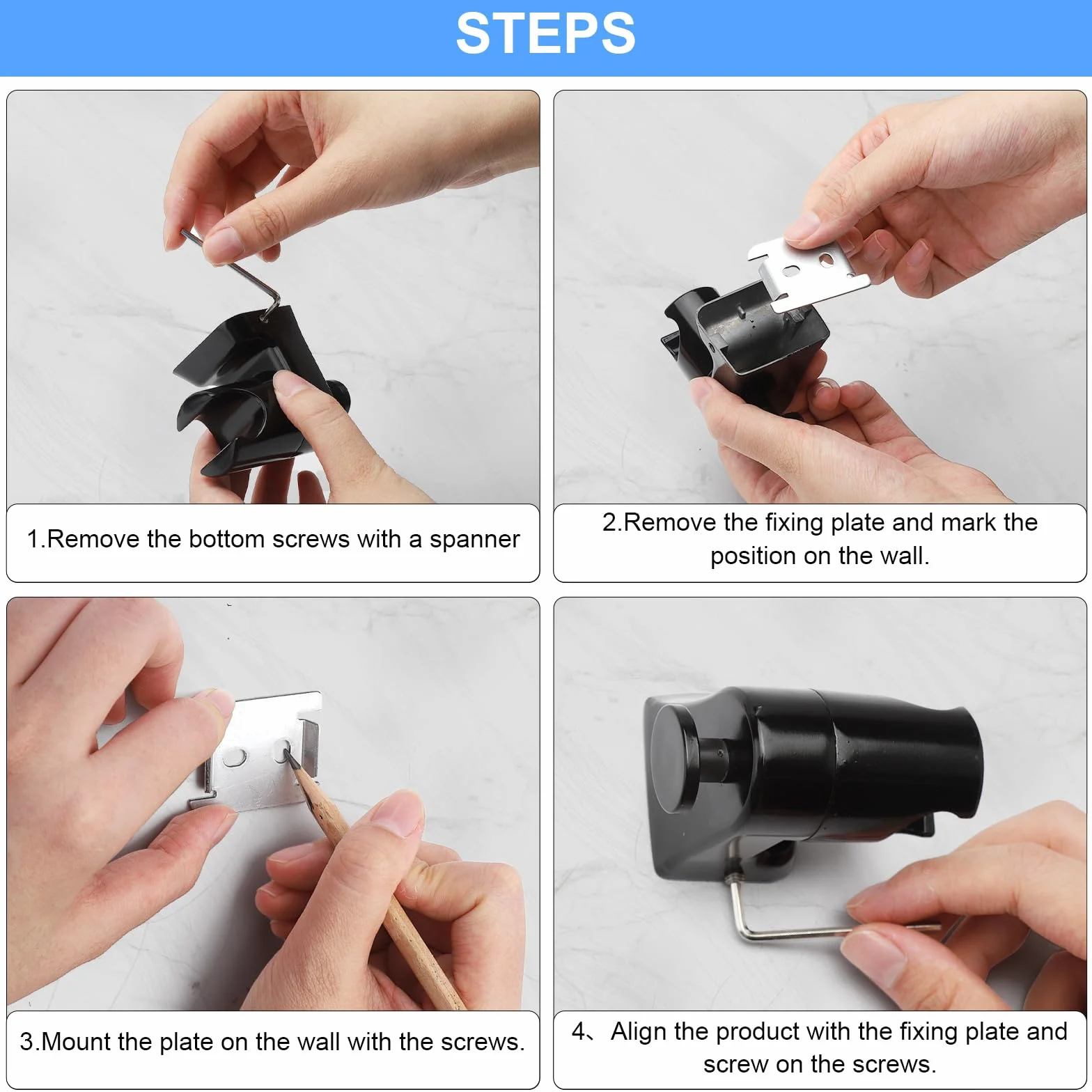 STEPS

1.Remove the bottom screws with a spanner

2.Remove the fixing plate and mark the position on the wall.

3.Mount the plate on the wall with the screws.

4、Align the product with the fixing plate and screw on the screws.