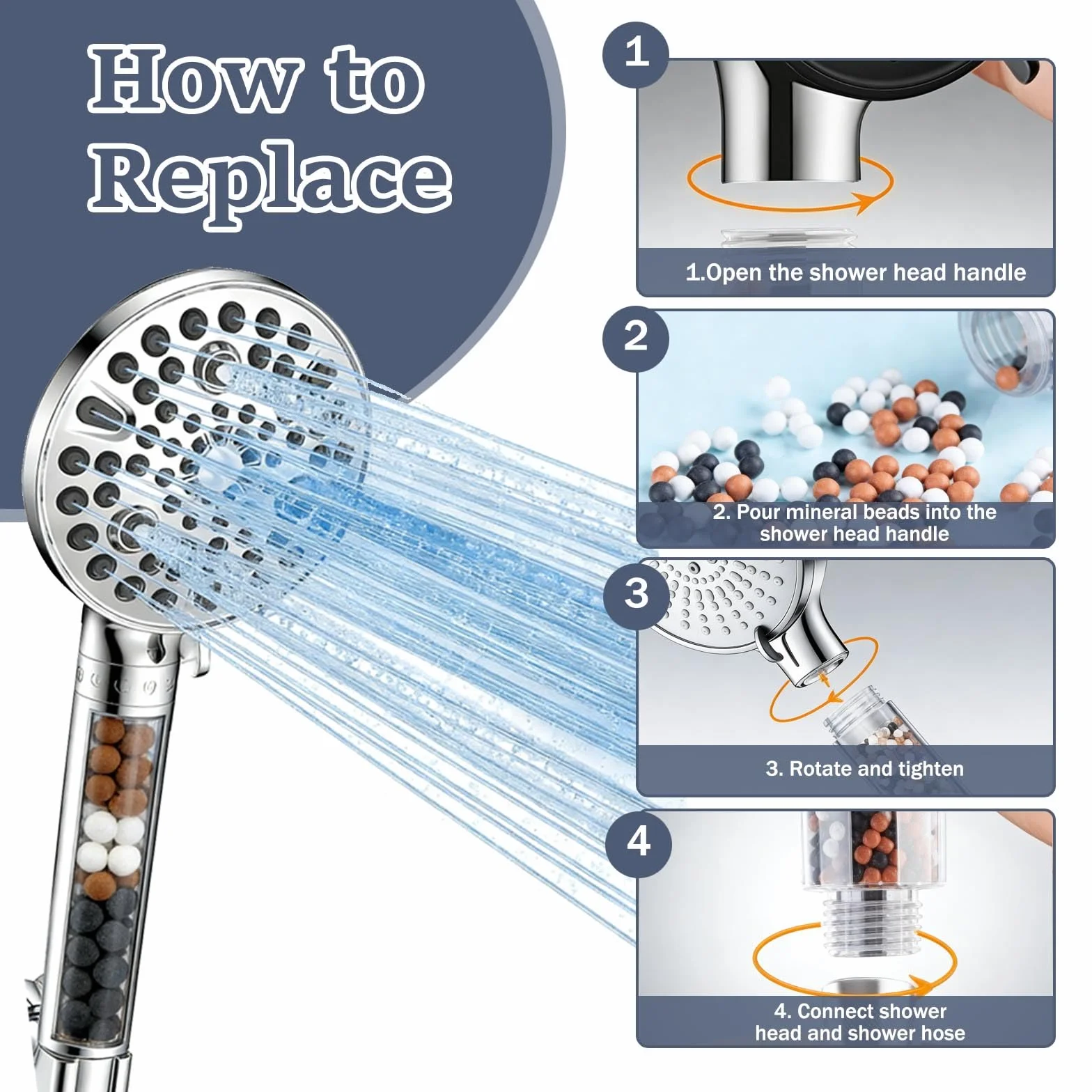 How to Replace

1

1.Open the shower head handle

2

2. Pour mineral beads into the shower head handle

3

3. Rotate and tighten

4

4. Connect shower head and shower hose